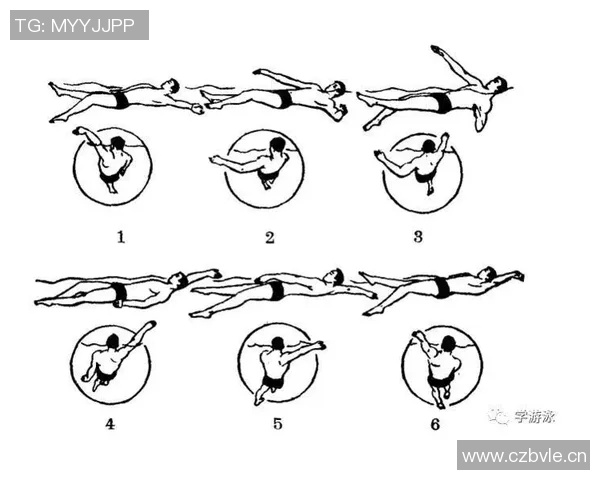 TG: MYYJJPP

1

2

3

4

5

6

学游泳

www.czbvle.cn